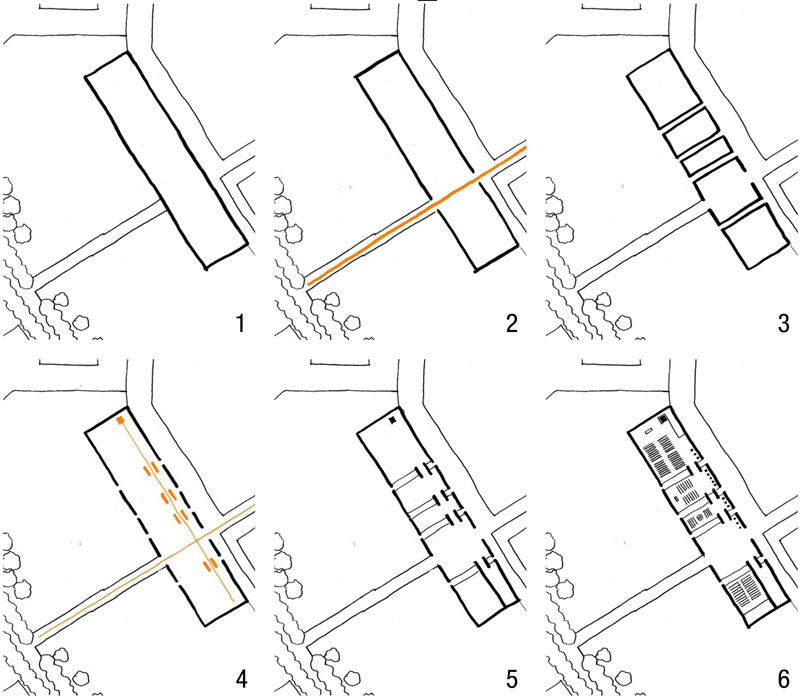 1

2

3

4

5

6